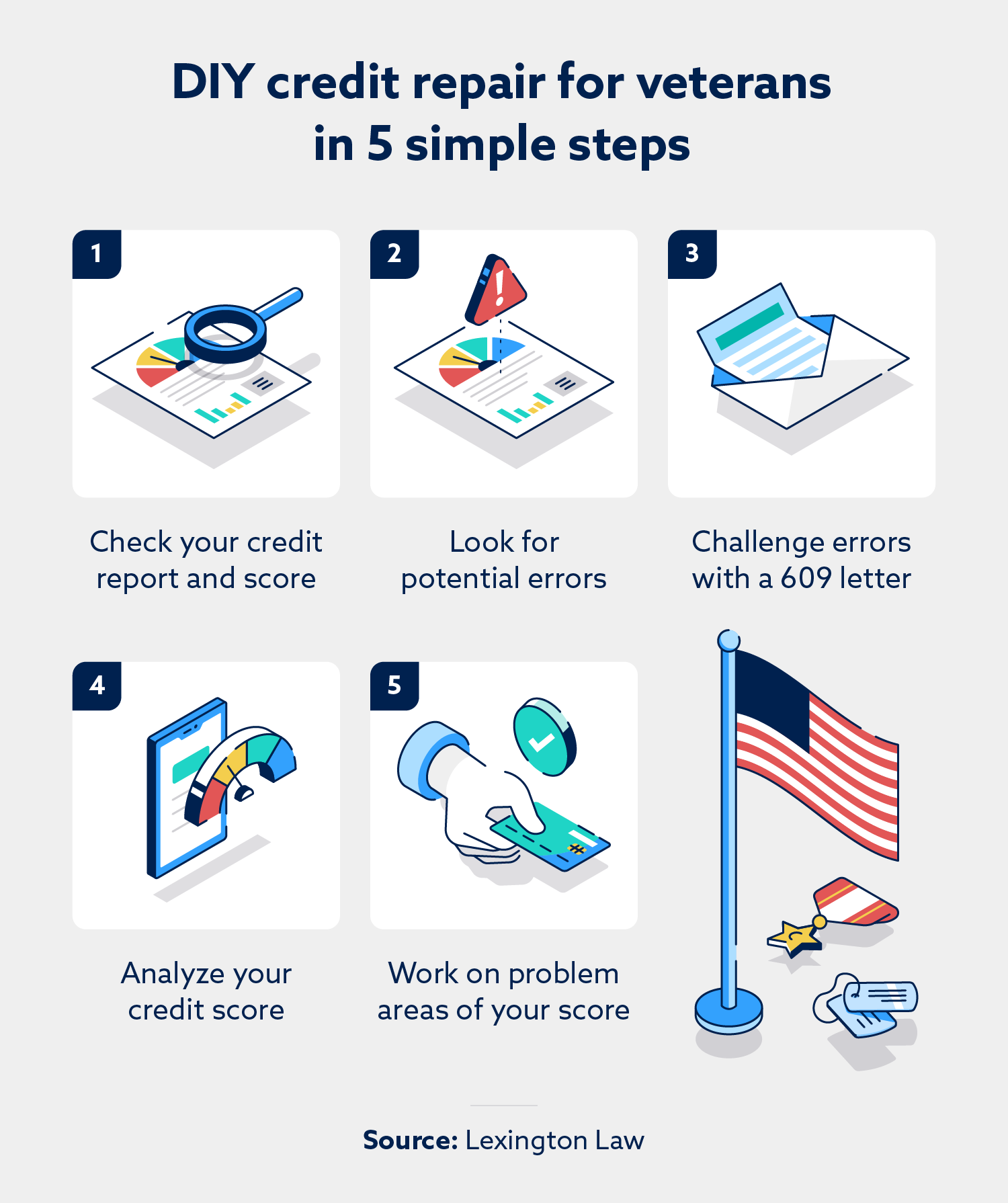 DIY credit repair for veterans in 5 simple steps

1

Check your credit report and score

2

Look for potential errors

3

Challenge errors with a 609 letter

4

Analyze your credit score

5

Work on problem areas of your score

Source: Lexington Law